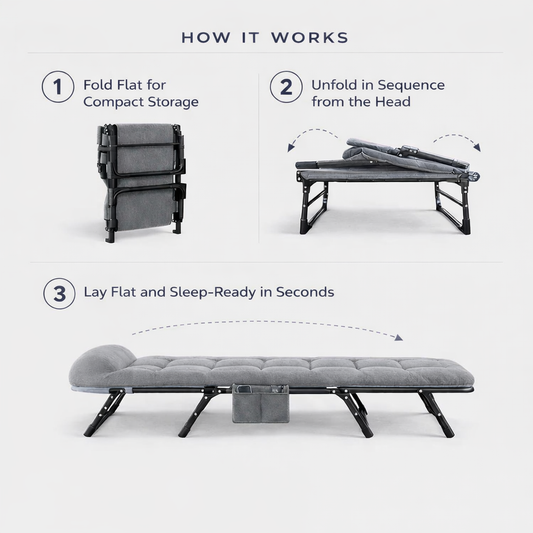 HOW IT WORKS

1 Fold Flat for Compact Storage

2 Unfold in Sequence from the Head

3 Lay Flat and Sleep-Ready in Seconds